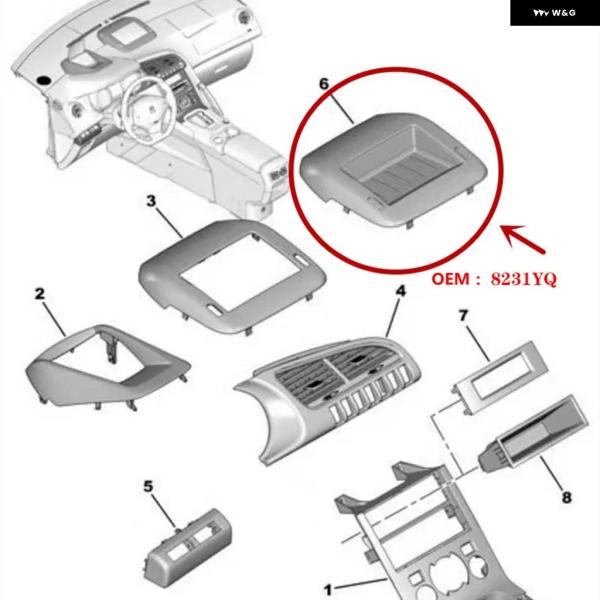 W&G

6

3

OEM : 8231YQ

2

4

7

5

8

1