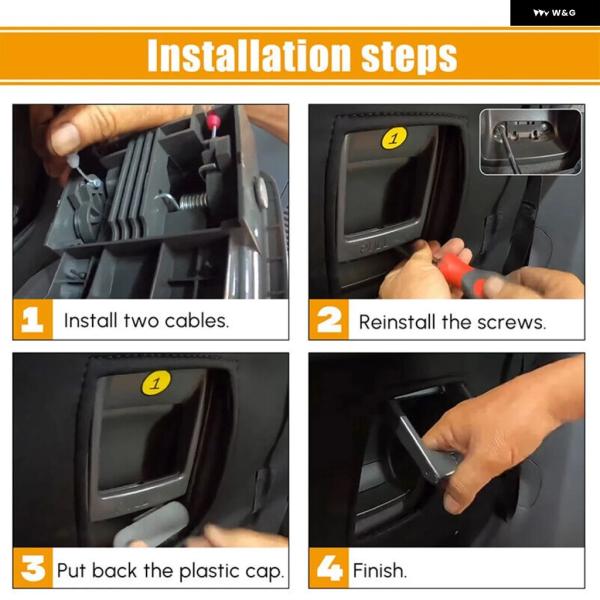 W&G

Installation steps

1

1 Install two cables.

2 Reinstall the screws.

1

3 Put back the plastic cap.

4 Finish.