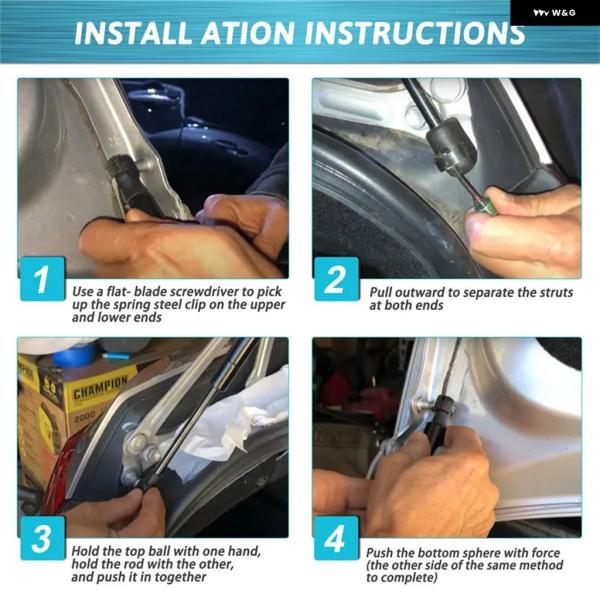 W&G

INSTALL ATION INSTRUCTIONS

1
Use a flat- blade screwdriver to pick up the spring steel clip on the upper and lower ends

2
Pull outward to separate the struts at both ends

CHAMPION
2000

3
Hold the top ball with one hand, hold the rod with the other, and push it in together

4
Push the bottom sphere with force (the other side of the same method to complete)