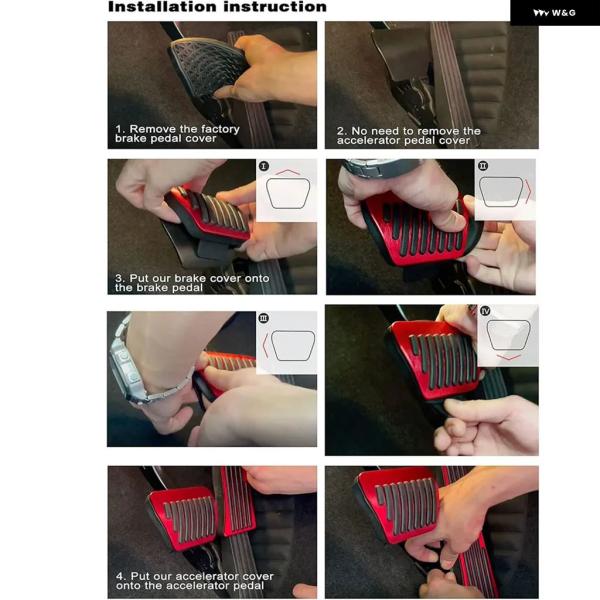 Installation instruction

W&G

1. Remove the factory brake pedal cover

2. No need to remove the accelerator pedal cover

I

II

3. Put our brake cover onto the brake pedal

III

IV

4. Put our accelerator cover onto the accelerator pedal