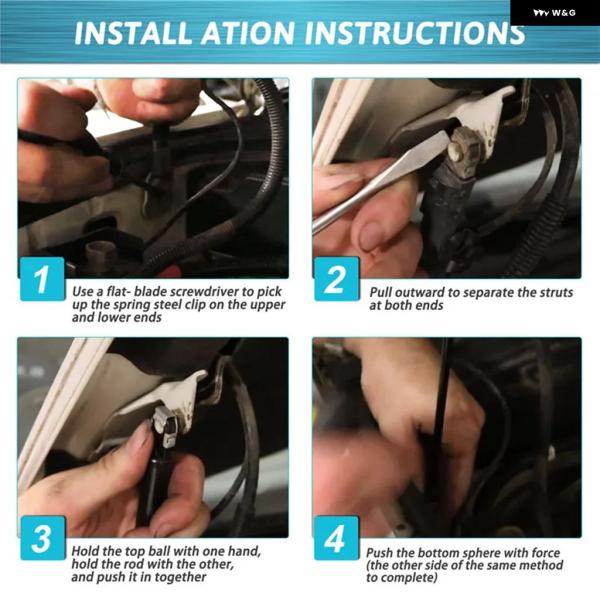 W&G

INSTALL ATION INSTRUCTIONS

1
Use a flat- blade screwdriver to pick up the spring steel clip on the upper and lower ends

2
Pull outward to separate the struts at both ends

3
Hold the top ball with one hand, hold the rod with the other, and push it in together

4
Push the bottom sphere with force (the other side of the same method to complete)