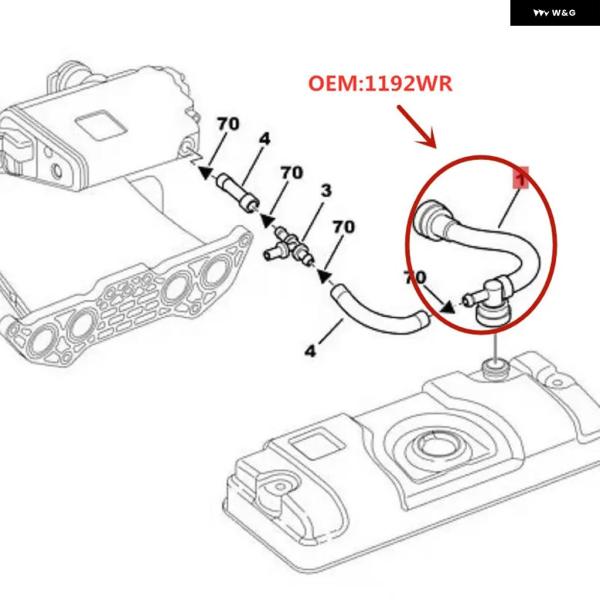 W&G

OEM:1192WR

70
4
70
3
70
1
70
4