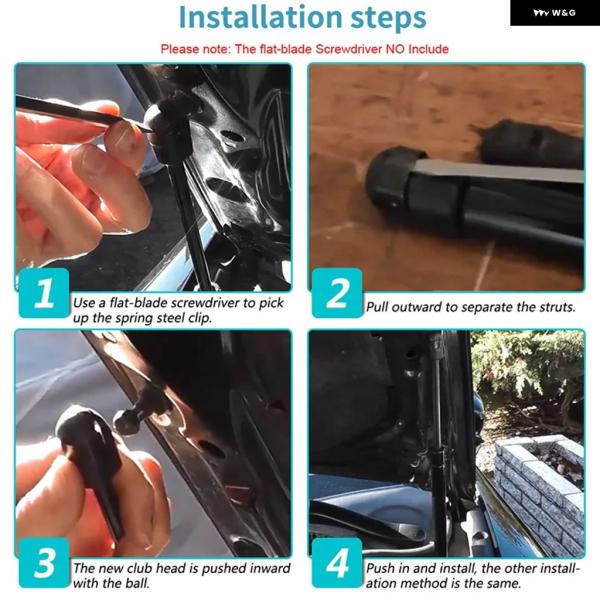 Installation steps

W&G

Please note: The flat-blade Screwdriver NO Include

1
Use a flat-blade screwdriver to pick up the spring steel clip.

2
Pull outward to separate the struts.

3
The new club head is pushed inward with the ball.

4
Push in and install, the other installation method is the same.