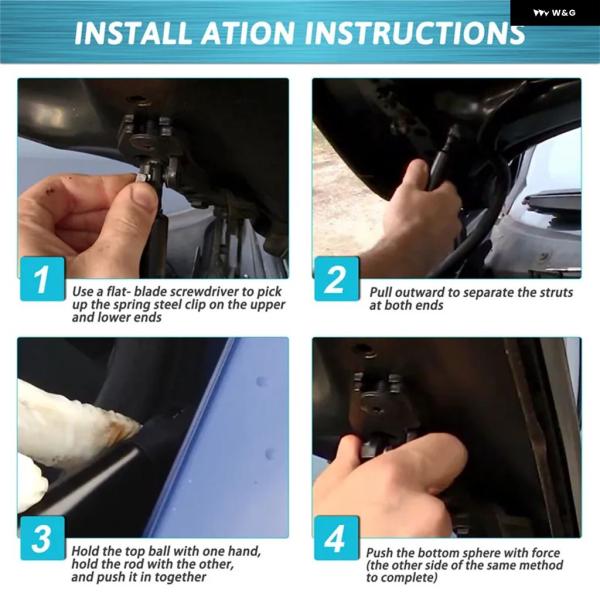 W&G

INSTALL ATION INSTRUCTIONS

1
Use a flat- blade screwdriver to pick up the spring steel clip on the upper and lower ends

2
Pull outward to separate the struts at both ends

3
Hold the top ball with one hand, hold the rod with the other, and push it in together

4
Push the bottom sphere with force (the other side of the same method to complete)