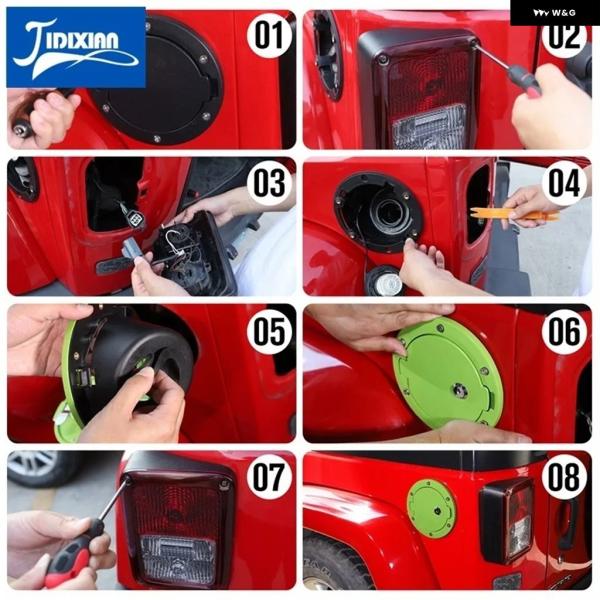 JIDIXIAN

W&G

01

02

03

04

05

06

07

08