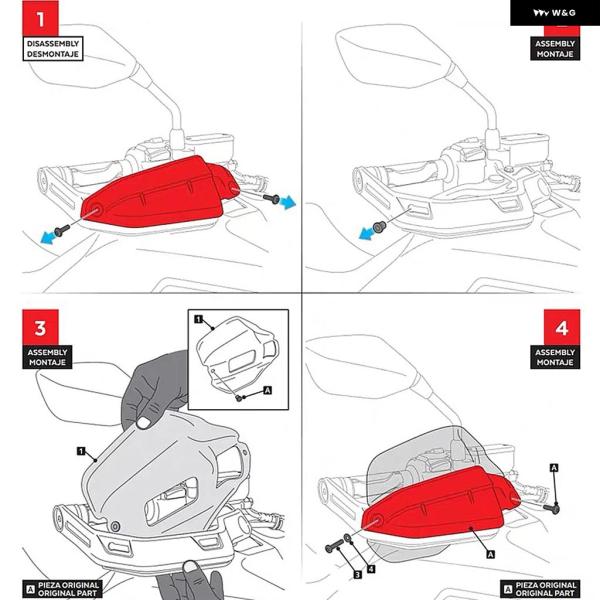 1
DISASSEMBLY
DESMONTAJE

W&G

ASSEMBLY
MONTAJE

3
ASSEMBLY
MONTAJE

1
A
1

A PIEZA ORIGINAL
ORIGINAL PART

4
ASSEMBLY
MONTAJE

A
A
3
4

A PIEZA ORIGINAL
ORIGINAL PART