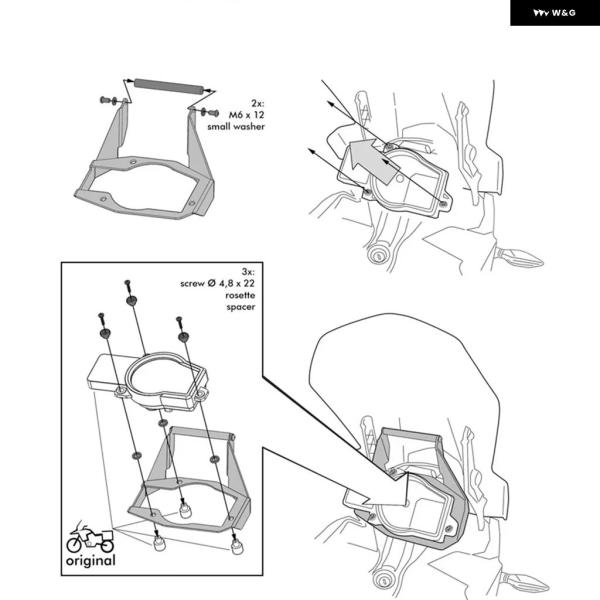 W&G

2x:
M6 x 12
small washer

3x:
screw Ø 4,8 x 22
rosette
spacer

original