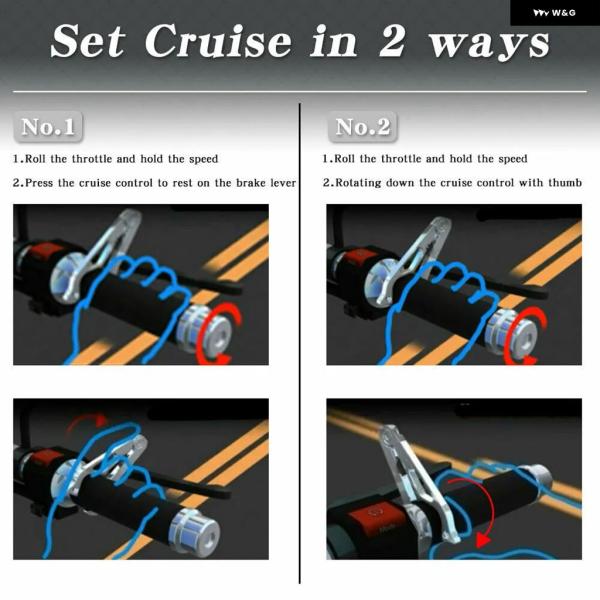 W&G

Set Cruise in 2 ways

No.1

1.Roll the throttle and hold the speed

2.Press the cruise control to rest on the brake lever

No.2

1.Roll the throttle and hold the speed

2.Rotating down the cruise control with thumb