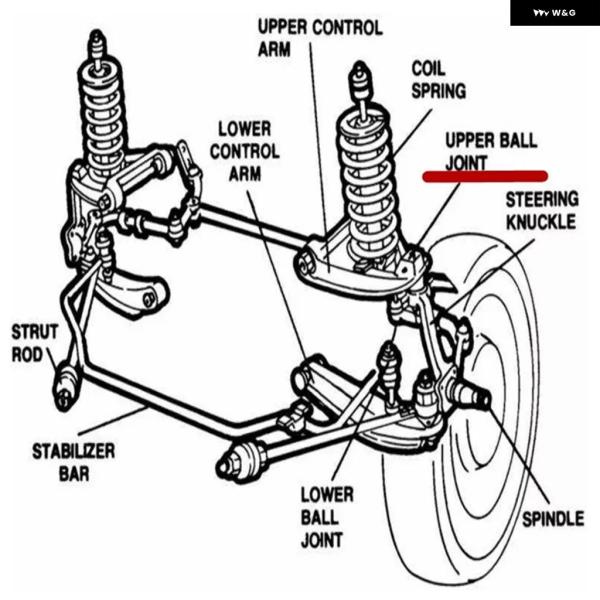 W&G

UPPER CONTROL ARM

COIL SPRING

LOWER CONTROL ARM

UPPER BALL JOINT

STEERING KNUCKLE

STRUT ROD

STABILIZER BAR

LOWER BALL JOINT

SPINDLE