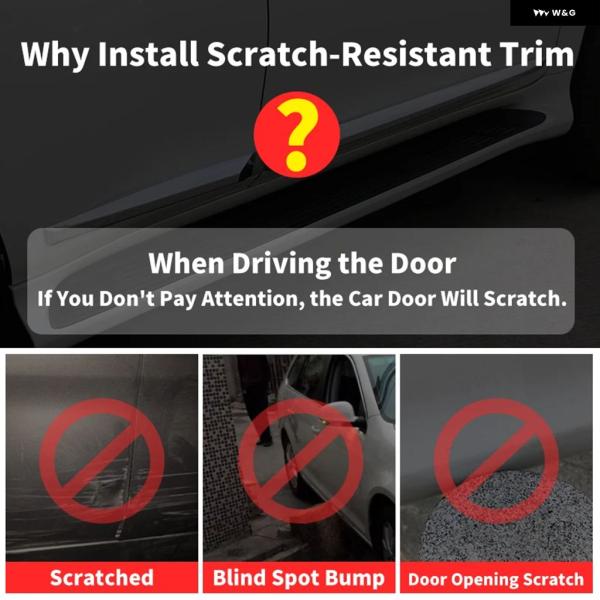 W&G

Why Install Scratch-Resistant Trim

?

When Driving the Door
If You Don't Pay Attention, the Car Door Will Scratch.

Scratched

Blind Spot Bump

Door Opening Scratch