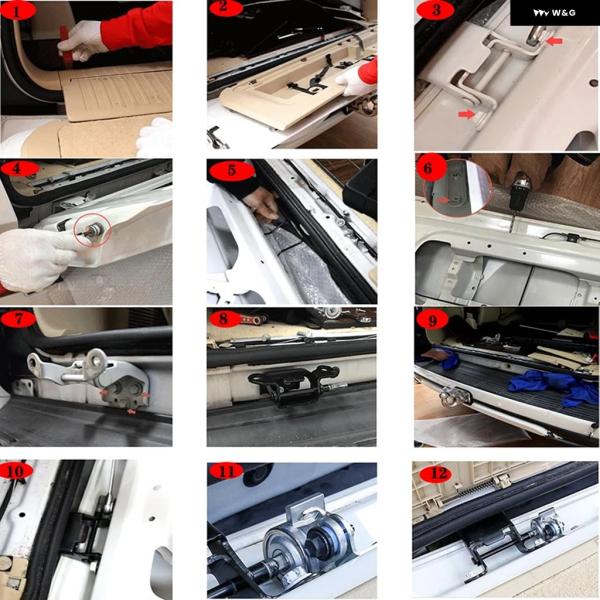 1
2
3
W&G
4
5
6
7
8
9
10
11
12