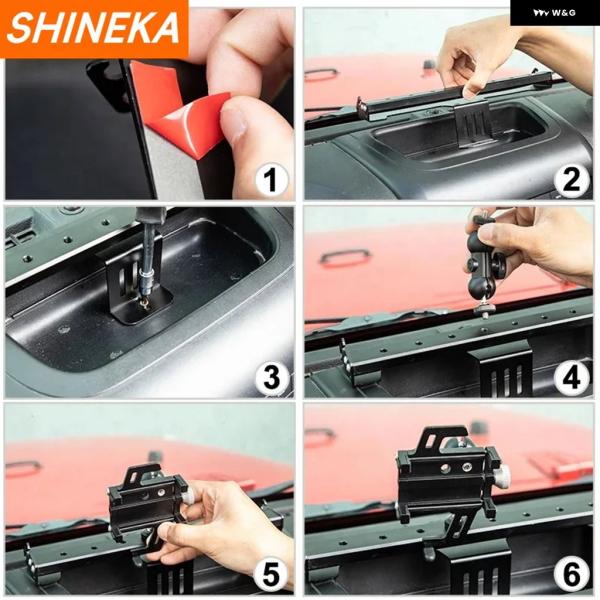 SHINEKA
W&G
1
2
3
4
5
6